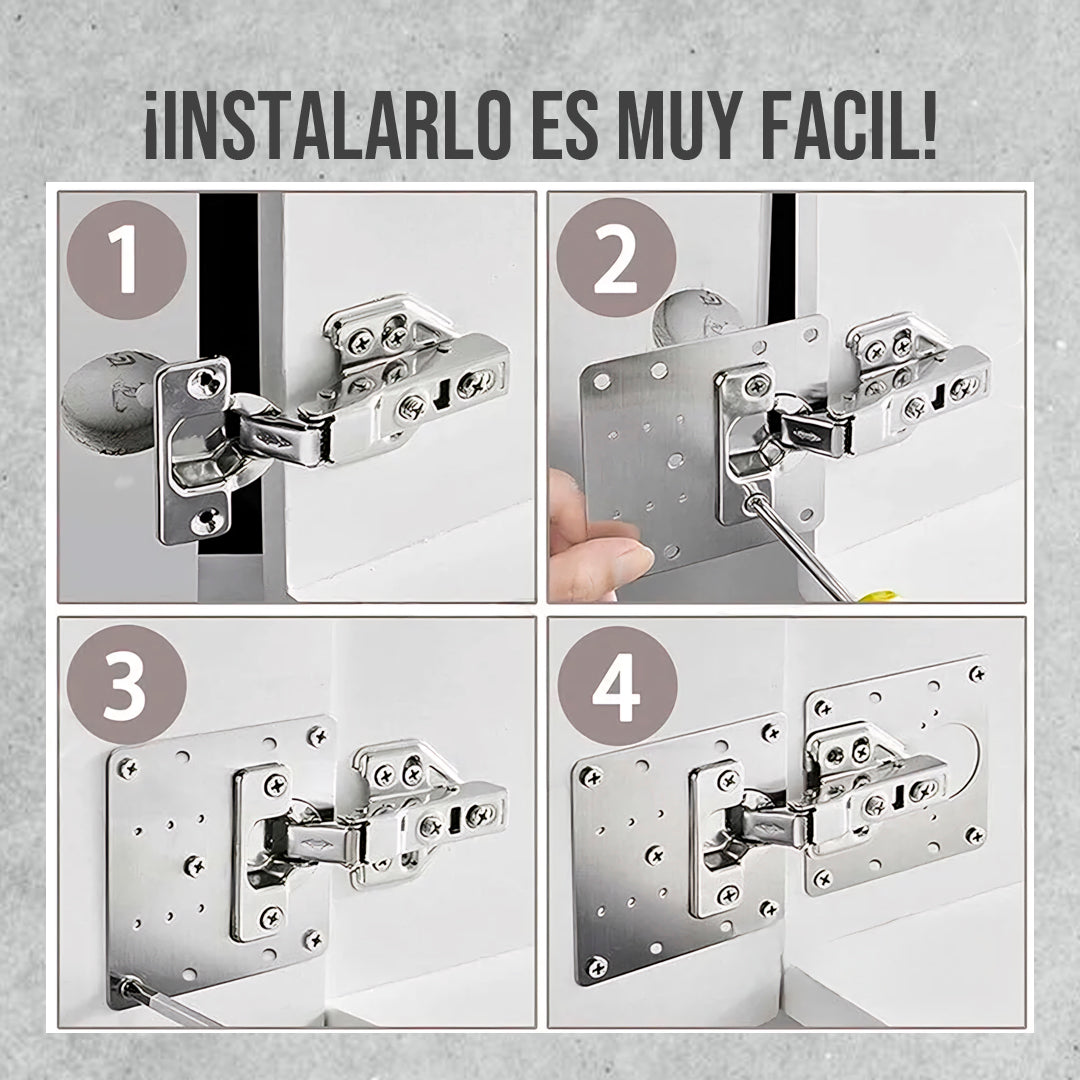 ¡INSTALARLO ES MUY FACIL!

1

2

3

4