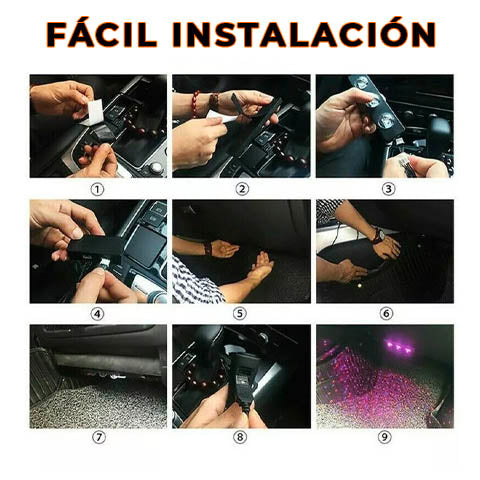 FÁCIL INSTALACIÓN

①

②

③

④

⑤

⑥

⑦

⑧

⑨