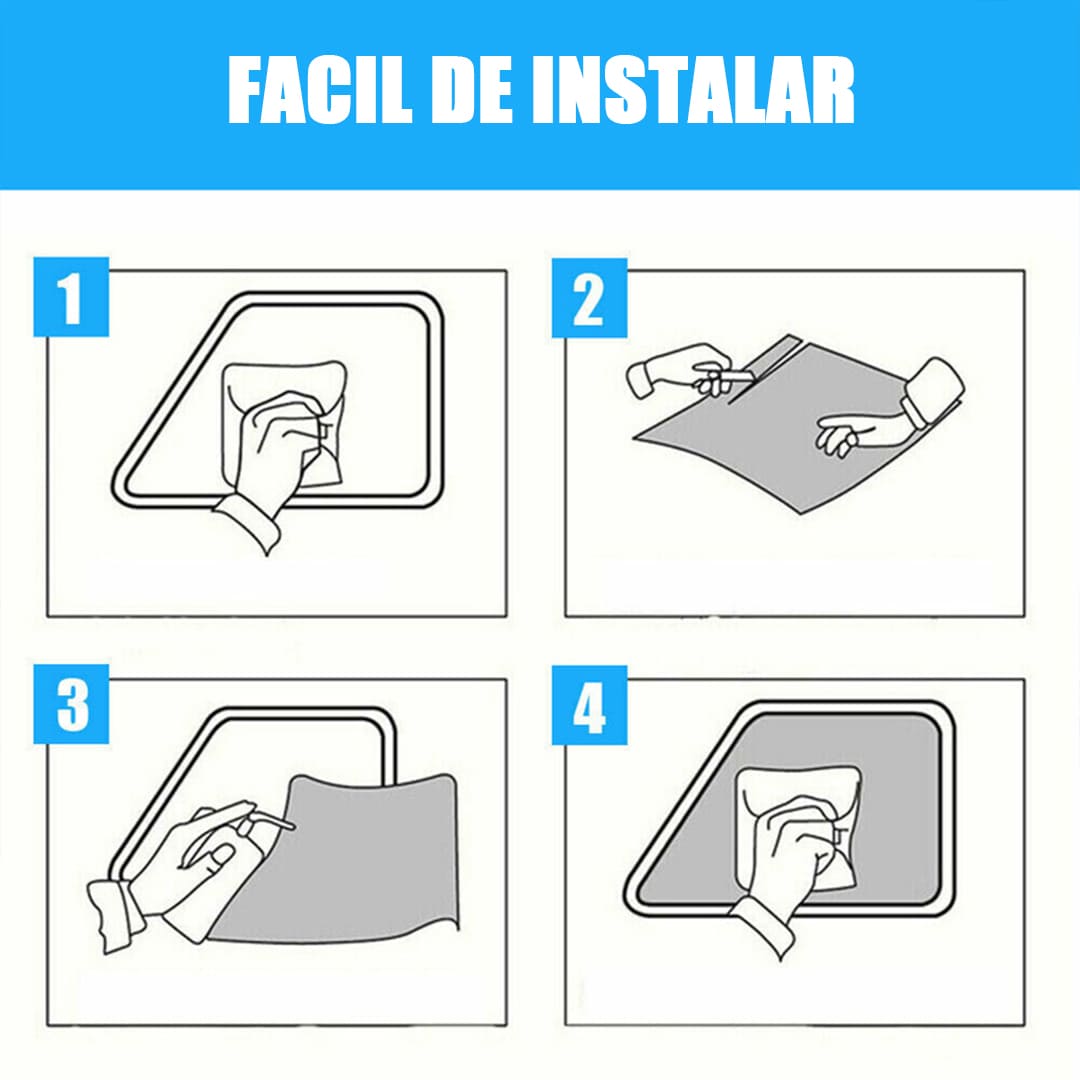 FACIL DE INSTALAR

1

2

3

4